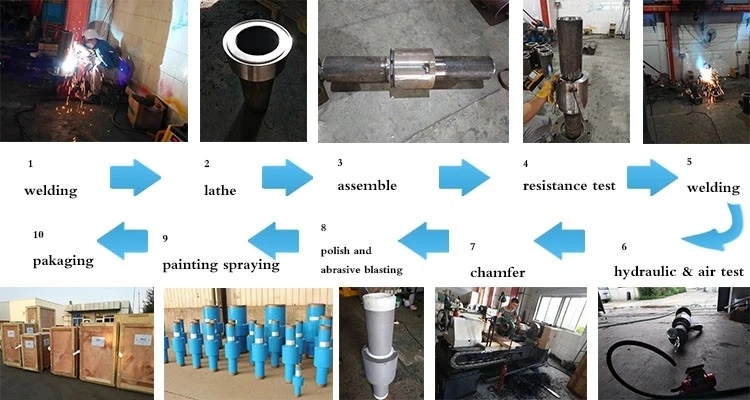 1
welding

2
lathe

3
assemble

4
resistance test

5
welding

6
hydraulic & air test

7
chamfer

8
polish and abrasive blasting

9
painting spraying

10
pakaging